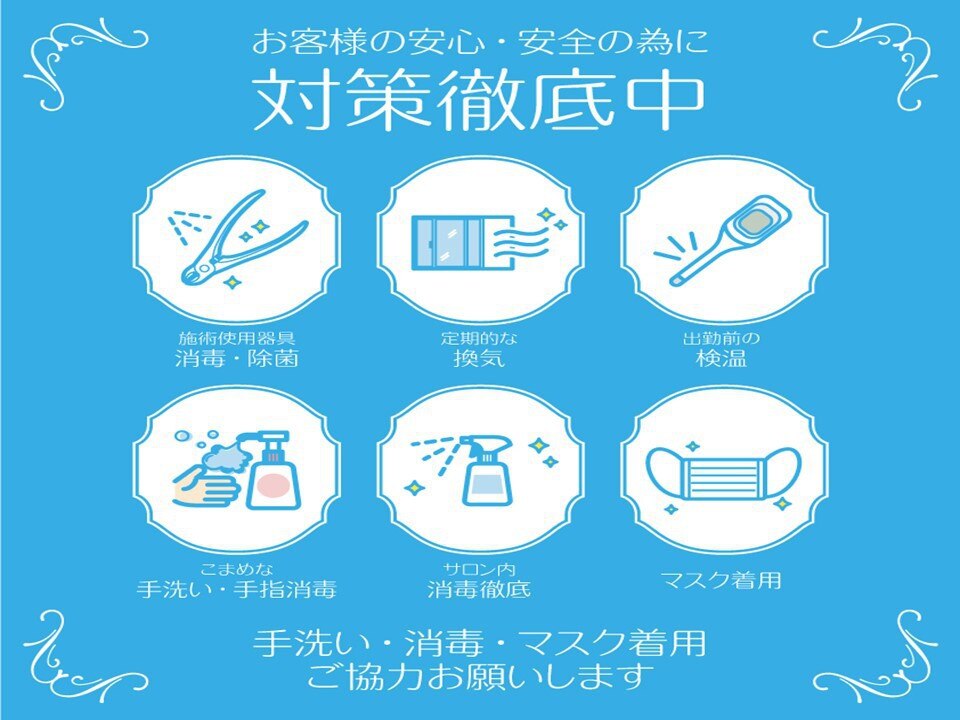 お客様の安心・安全の為に
対策徹底中

施術使用器具
消毒・除菌

定期的な
換気

出勤前の
検温

こまめな
手洗い・手指消毒

サロン内
消毒徹底

マスク着用

手洗い・消毒・マスク着用
ご協力お願いします